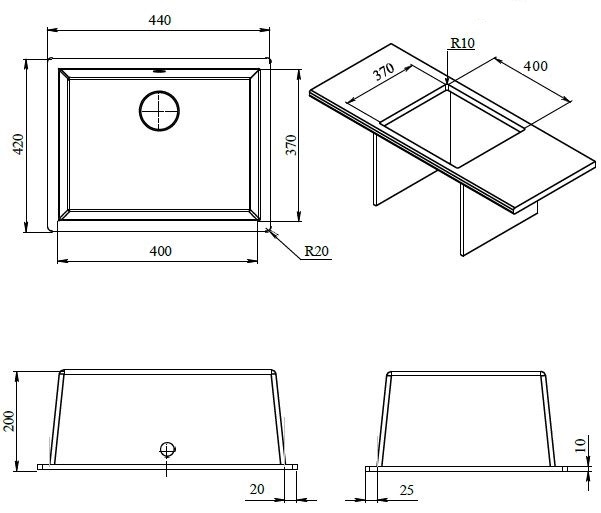 440
420
370
400
R20
R10
370
400
200
20
25
10